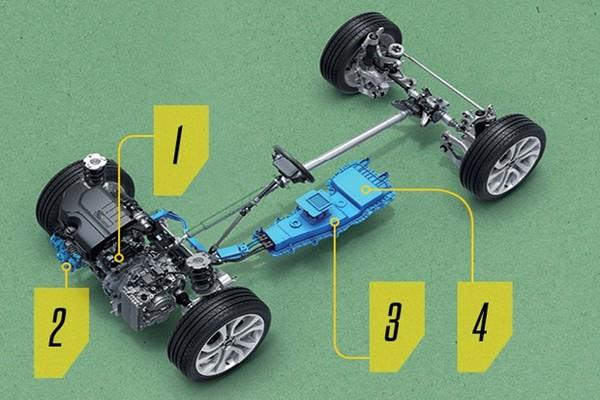 1
2
3
4